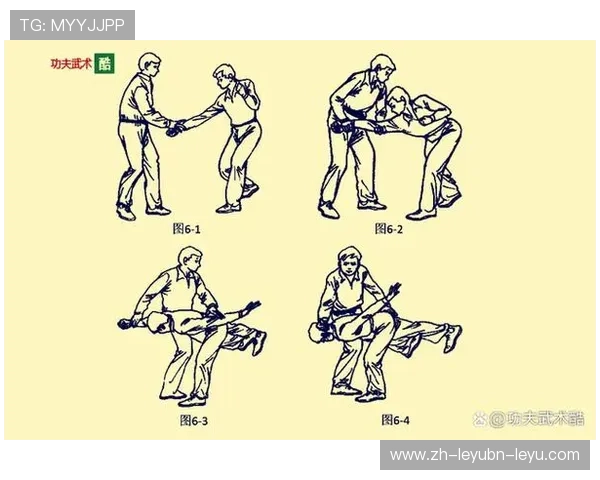 TG: MYYJJPP

功夫武术 酷

图6-1

图6-2

图6-3

图6-4

@功夫武术酷

www.zh-leyubn-leyu.com